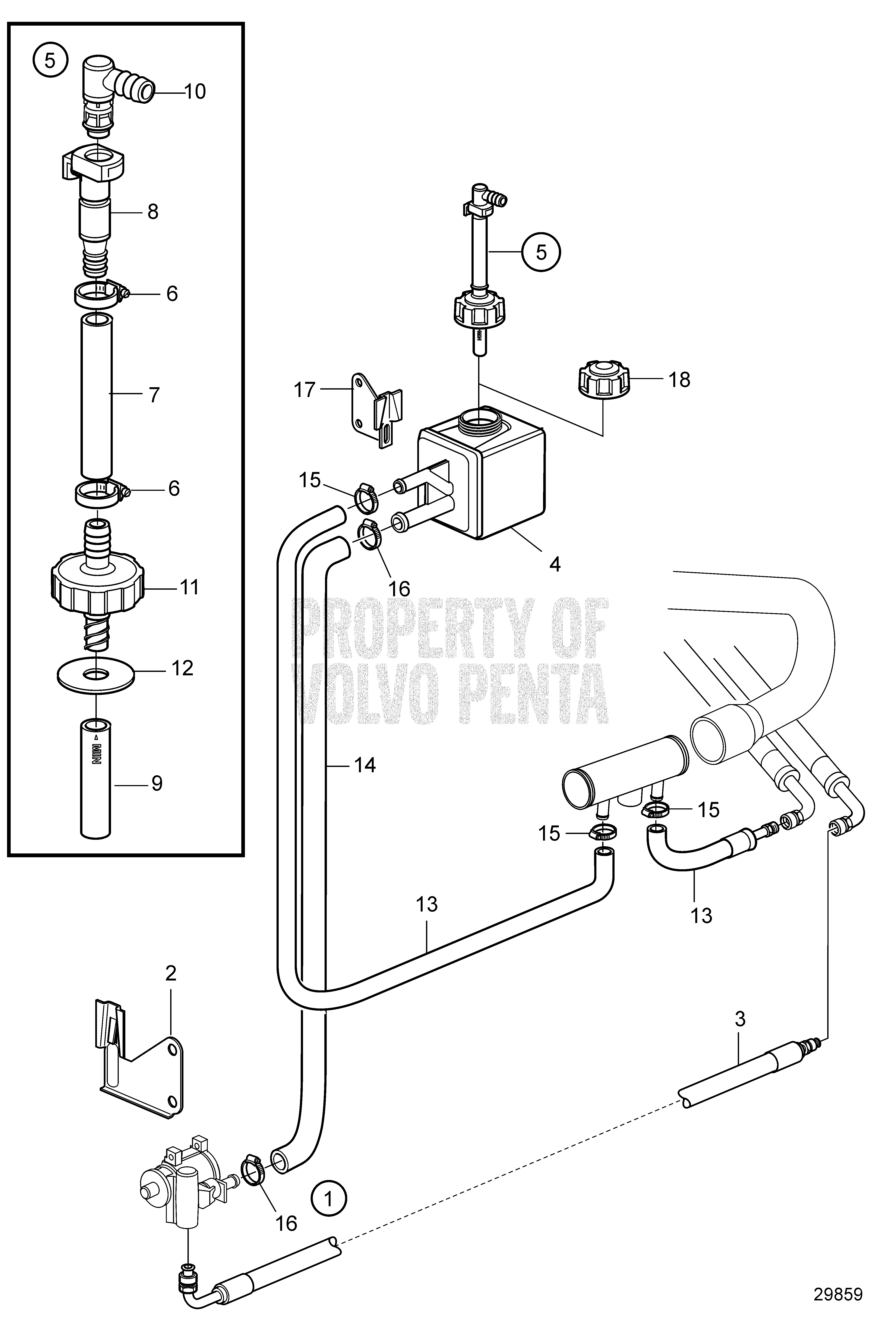 5
10
8
6
7
6
11
12
MIN
9
5
17
18
15
16
4
PROPERTY OF VOLVO PENTA
14
15
15
13
13
2
3
16
1
29859