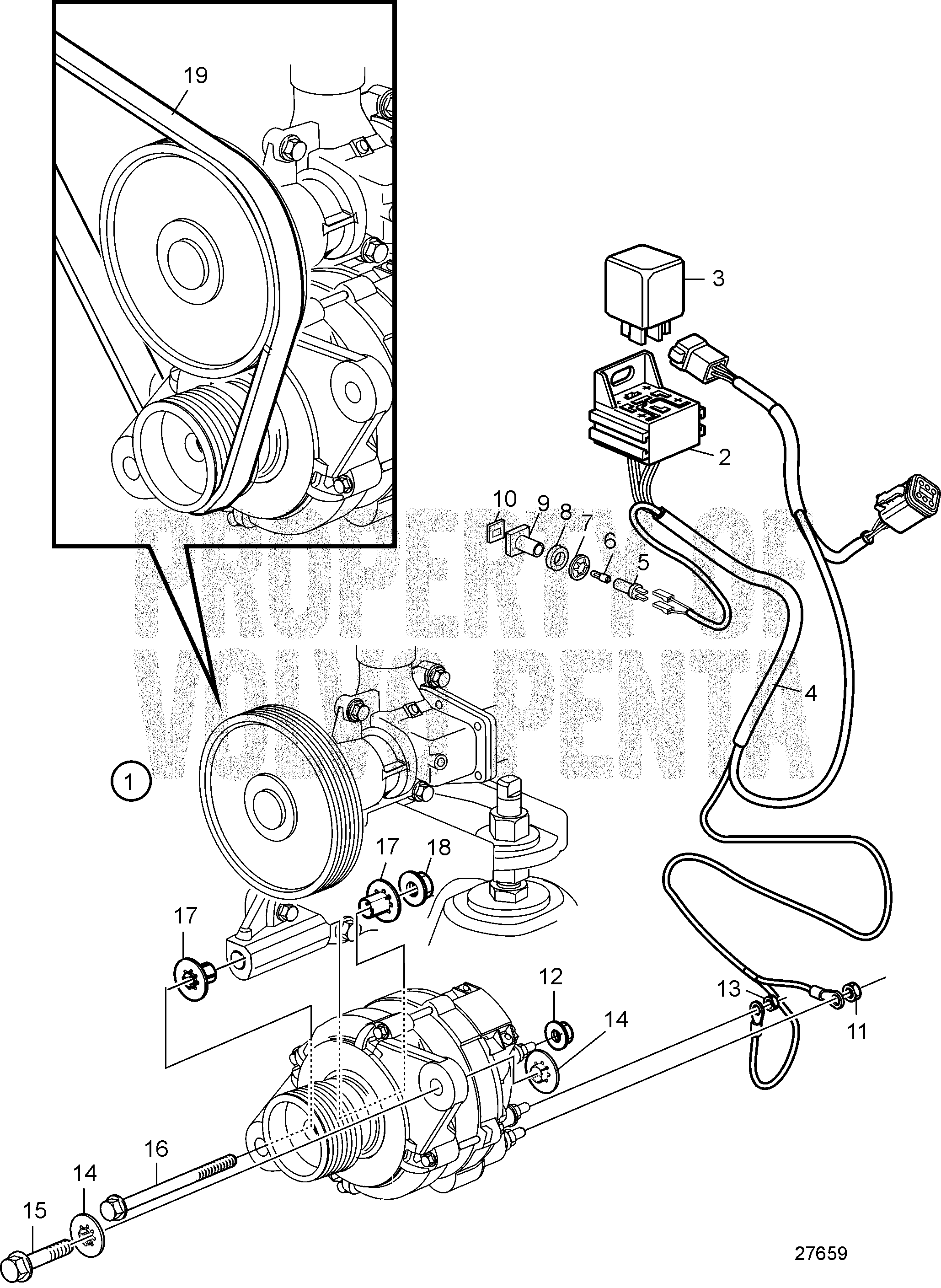 19

3

2

10 9 8 7 6 5

PROPERTY OF VOLVO PENTA

4

1

17 18

17

12

14

13

11

16

14

15

27659