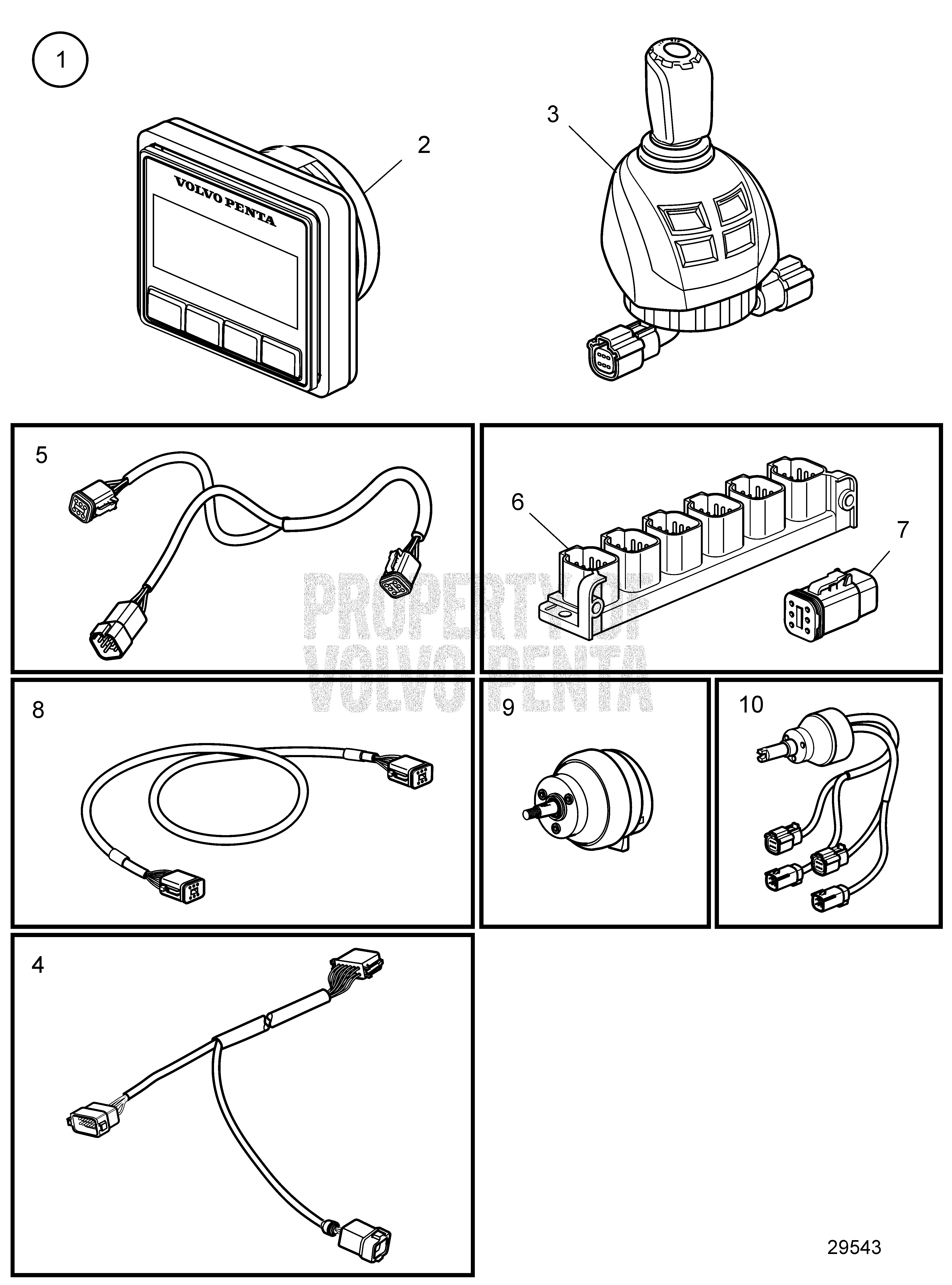 1

2

VOLVO PENTA

3

5

6

7

PROPERTY OF VOLVO PENTA

8

9

10

4

29543