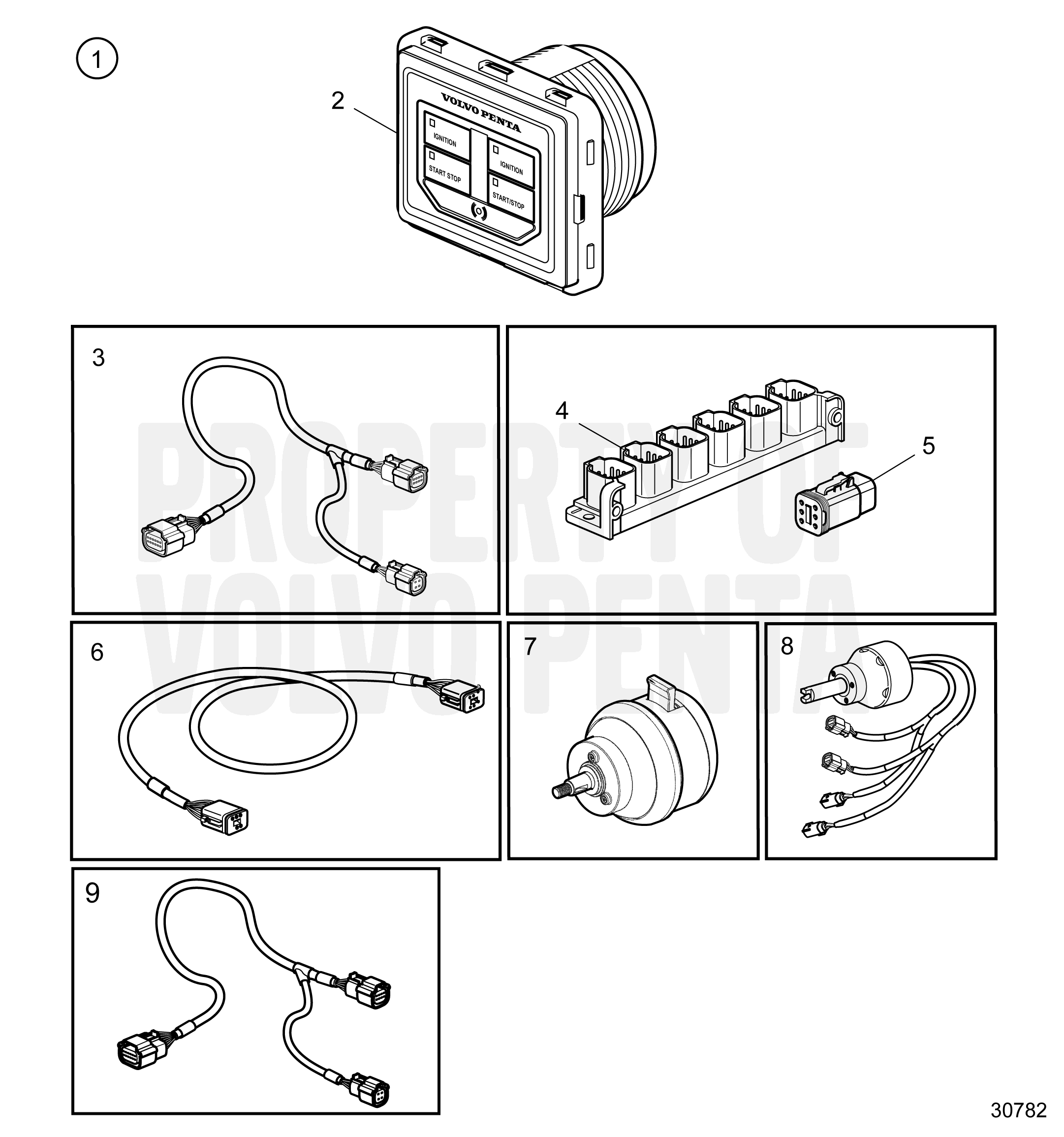 1

2

VOLVO PENTA

IGNITION

START STOP

IGNITION

START/STOP

3

4

5

PROPERTY OF VOLVO PENTA

6

7

8

9

30782