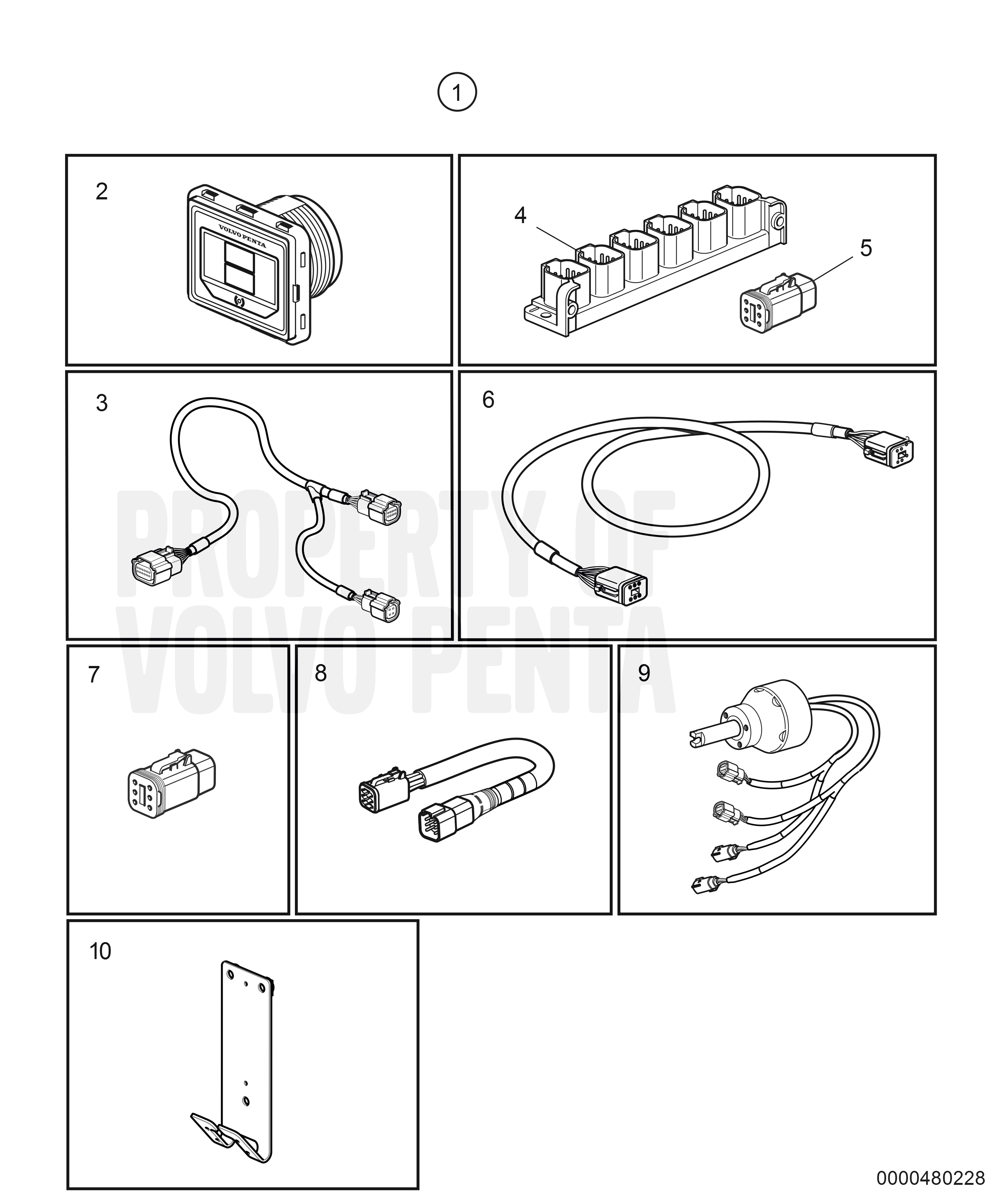 1

2

VOLVO PENTA

4

5

3

6

PROPERTY OF VOLVO PENTA

7

8

9

10

0000480228