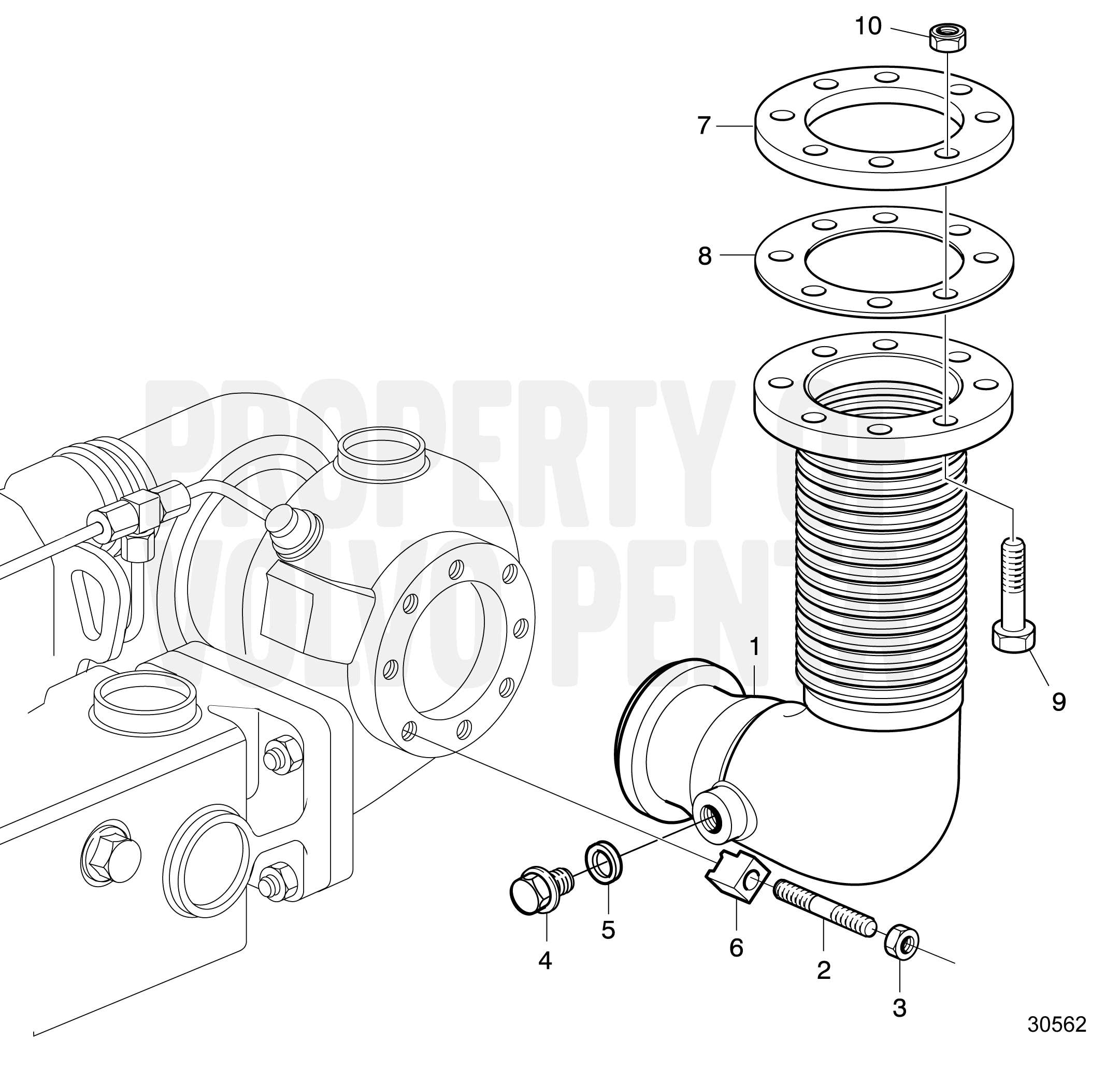 10
7
8
PROPERTY OF
VOLVO PENTA
1
9
4
5
6
2
3
30562