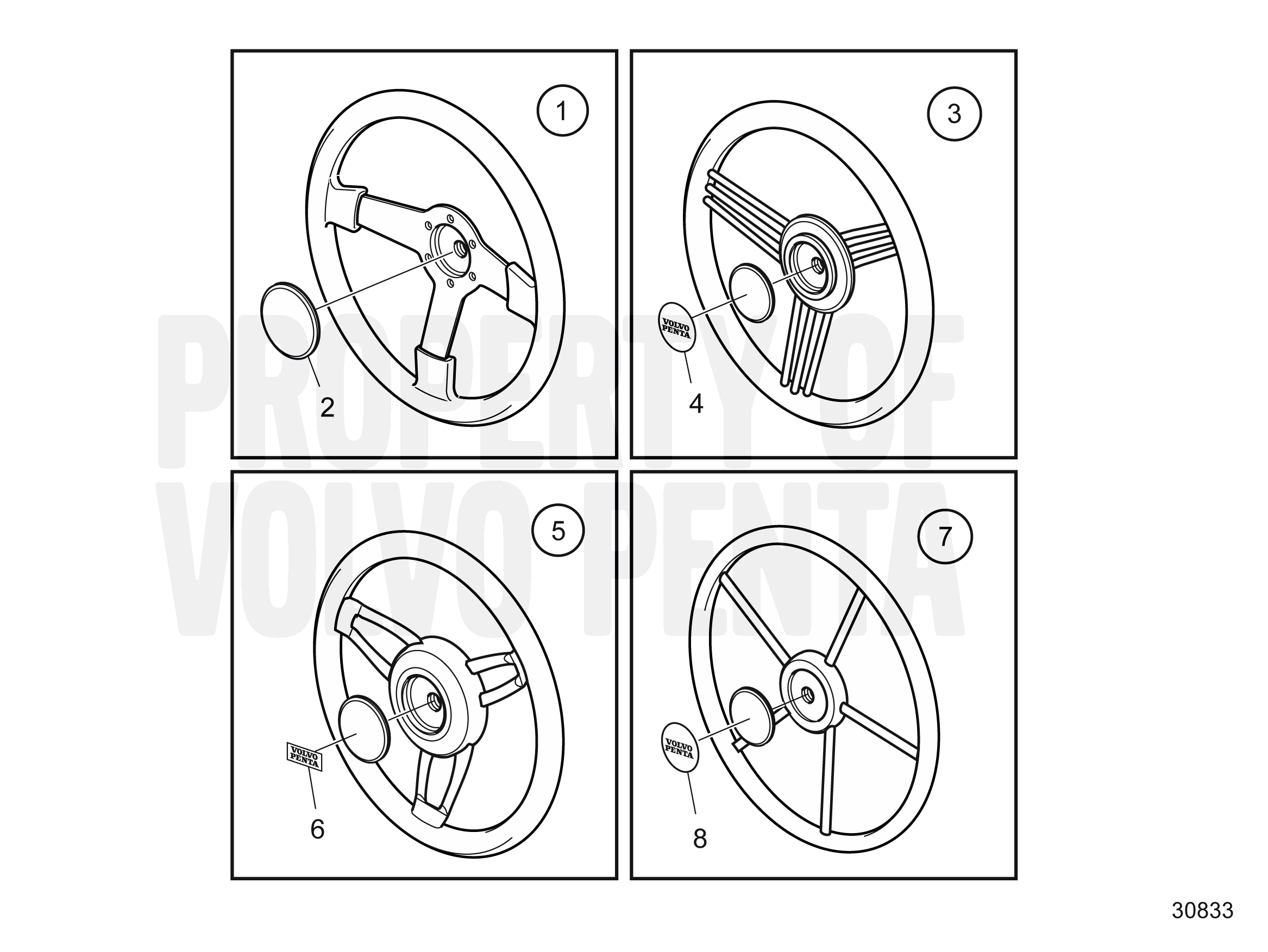 PROPERTY OF VOLVO PENTA

1

2

3

VOLVO PENTA

4

5

VOLVO PENTA

6

7

VOLVO PENTA

8

30833