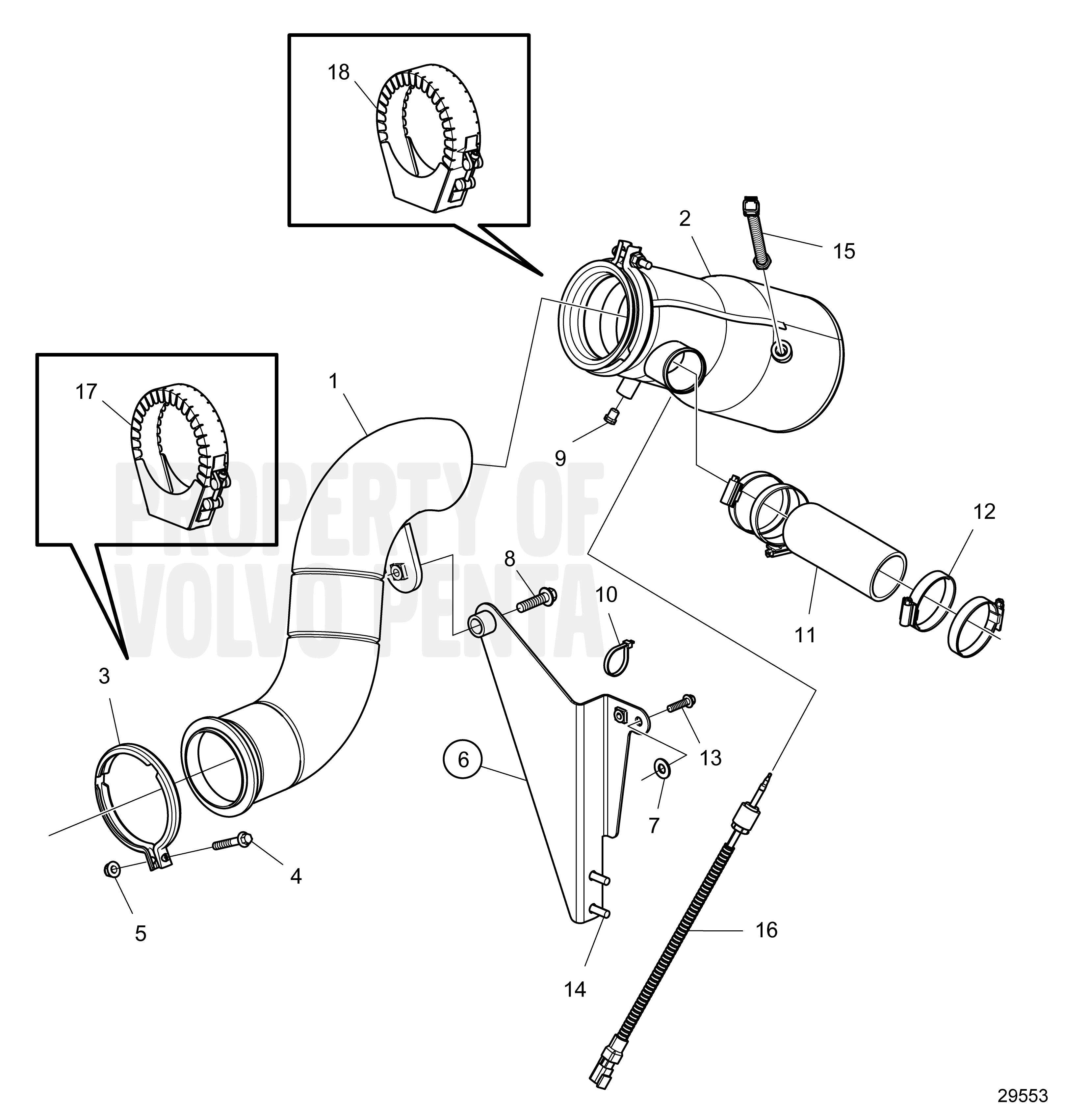 18

2

15

17

1

9

PROPERTY OF VOLVO PENTA

12

8

10

11

3

13

6

7

4

5

16

14

29553