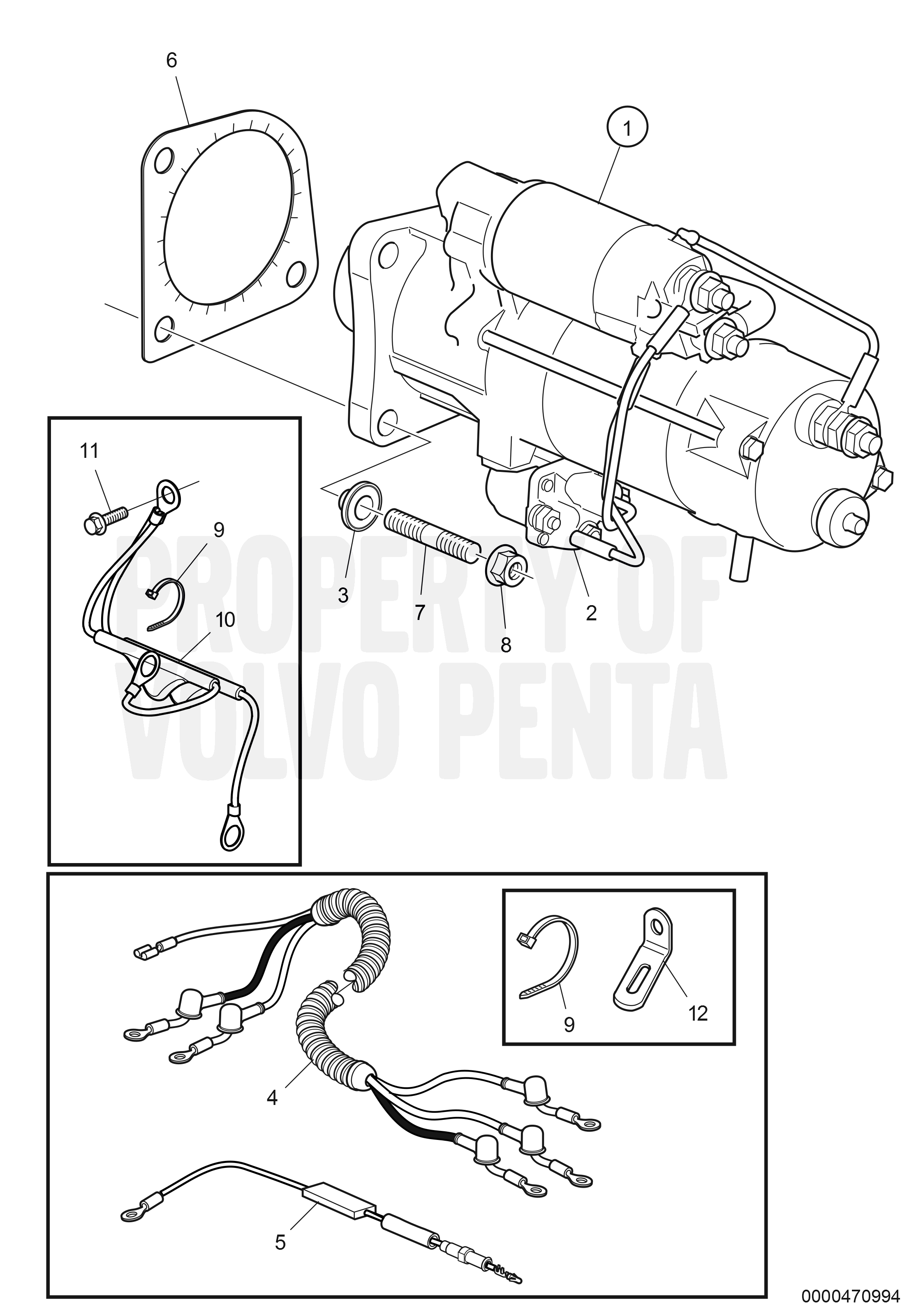 6
1
11
9
10
3
7
8
2
PROPERTY OF VOLVO PENTA
9
12
4
5
0000470994