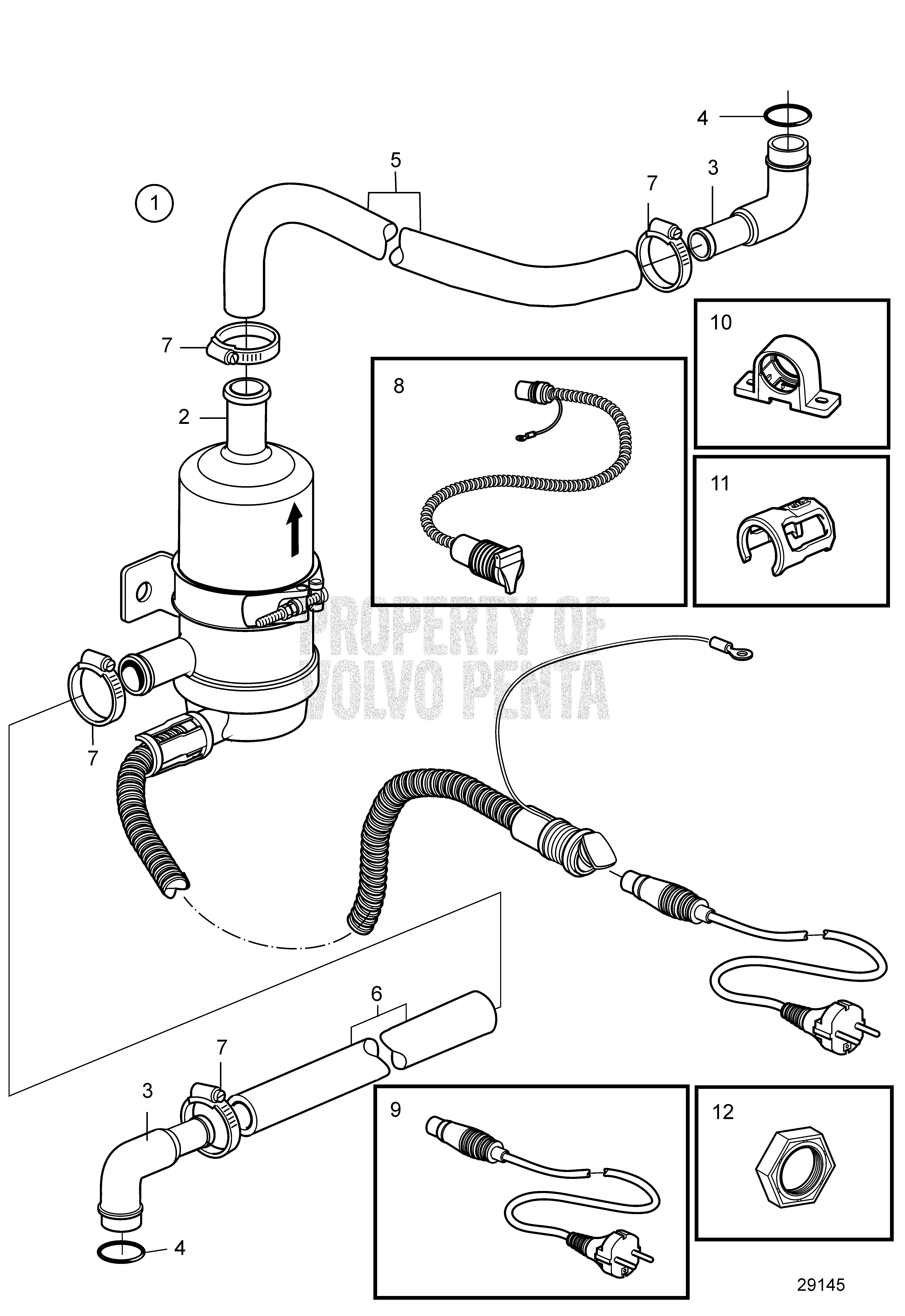 4
5
7
3
1
10
7
8
2
11
PROPERTY OF
VOLVO PENTA
7
6
7
3
9
12
4
29145