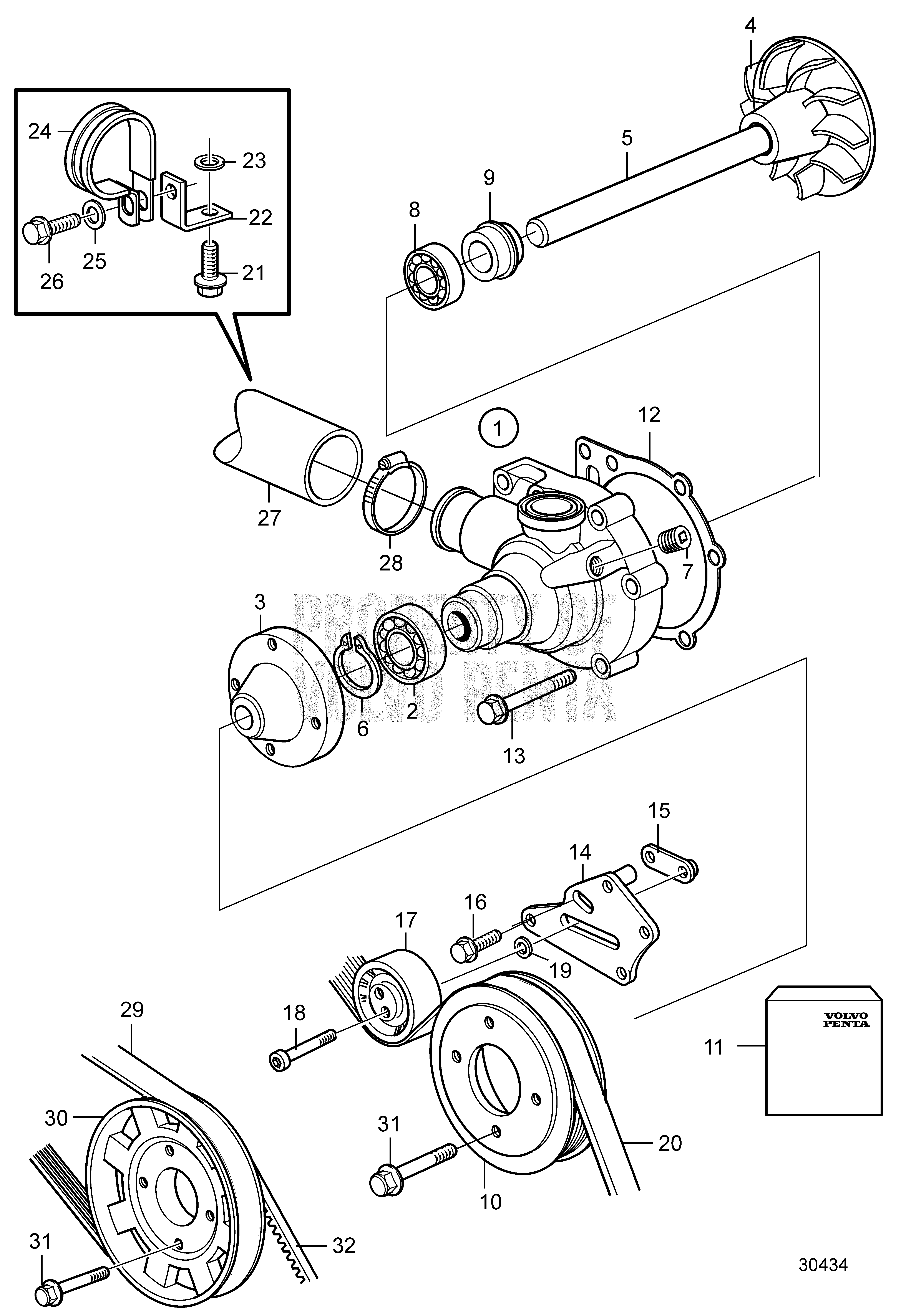 4
24
23
5
9
8
22
25
26
21
1
12
27
28
7
3
PROPERTY OF
VOLVO PENTA
6
2
13
15
14
16
17
19
18
29
VOLVO
PENTA
11
30
31
20
10
31
32
30434