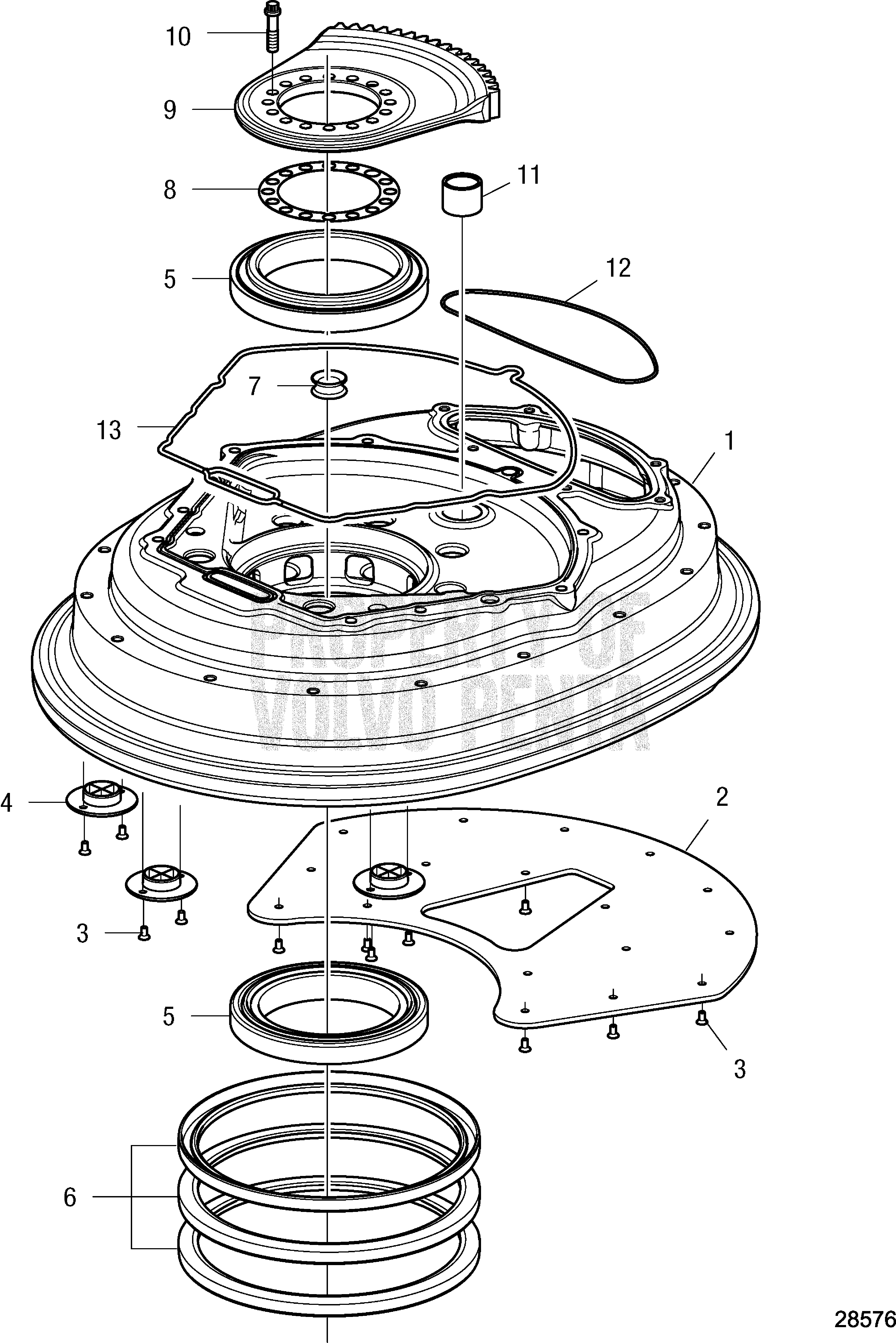 10
9
8
11
5
12
7
13
1
PROPERTY OF VOLVO PENTA
4
2
3
5
3
6
28576