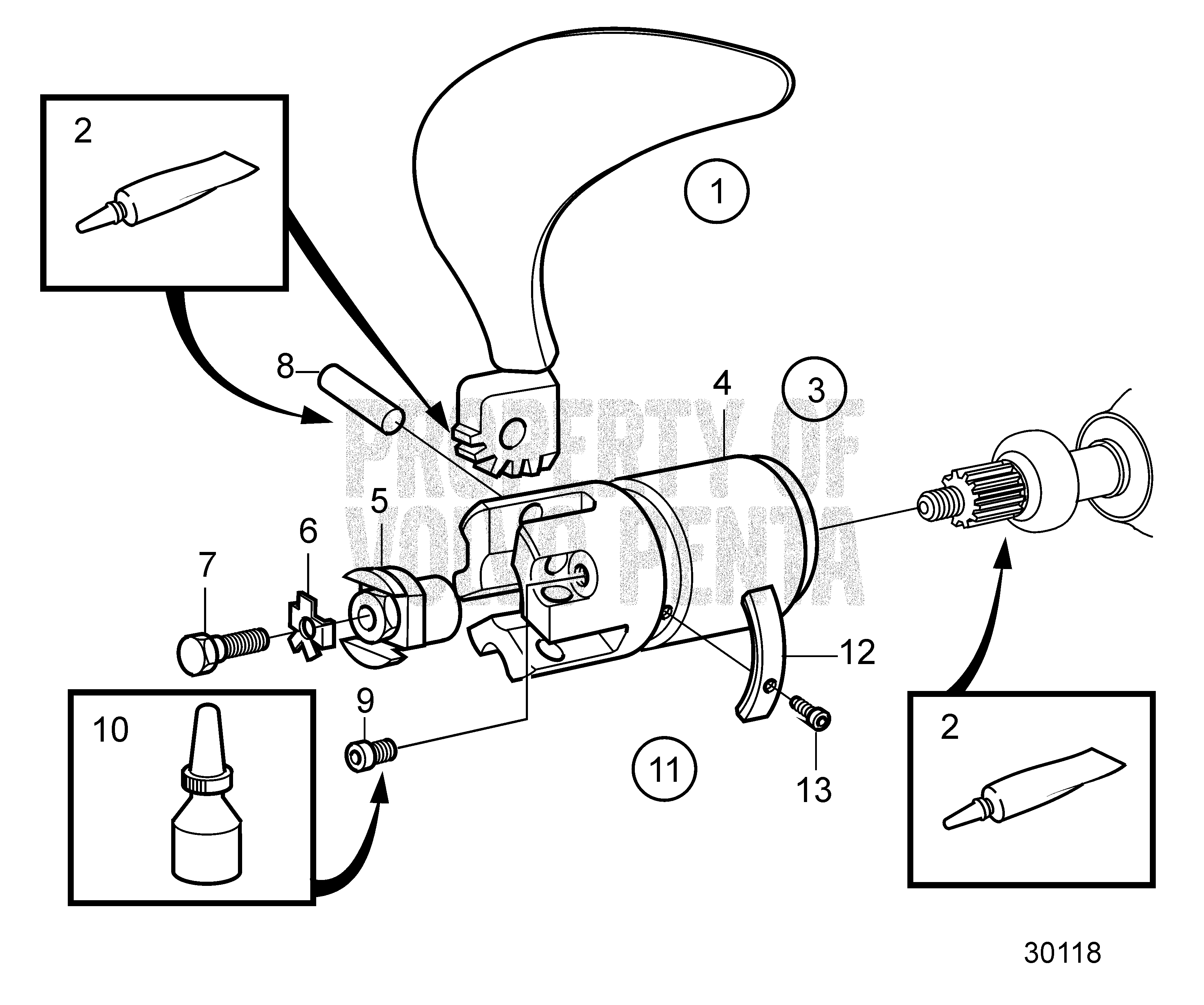 2

1

8

4

3

PROPERTY OF VOLVO PENTA

5

6

7

12

9

10

11

13

2

30118