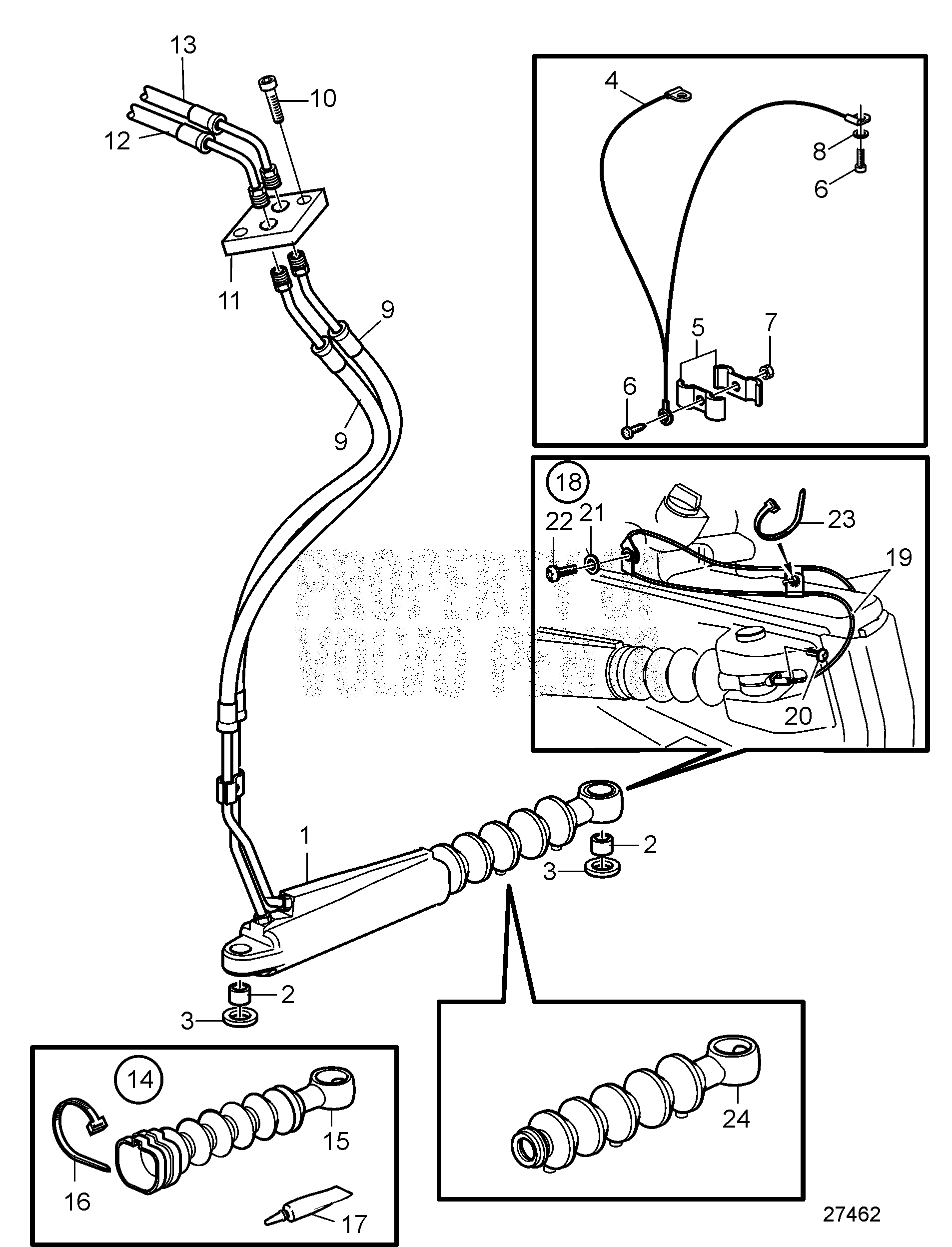 13
10
12
11
9
9
4
8
6
5
7
6
18
22
21
23
19
20
PROPERTY OF
VOLVO PENTA
1
2
3
2
3
14
15
16
17
24
27462